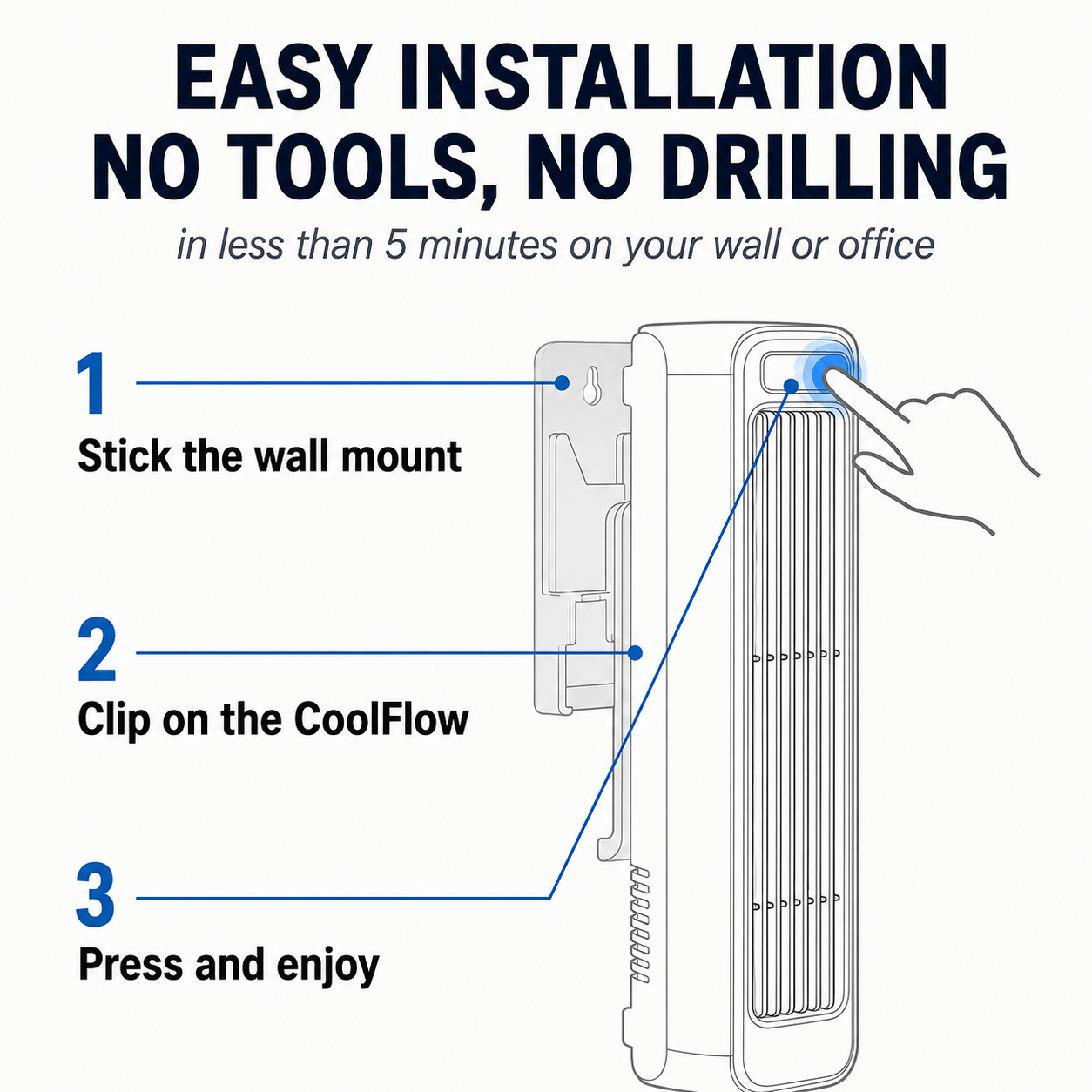 EASY INSTALLATION
NO TOOLS, NO DRILLING

in less than 5 minutes on your wall or office

1
Stick the wall mount

2
Clip on the CoolFlow

3
Press and enjoy